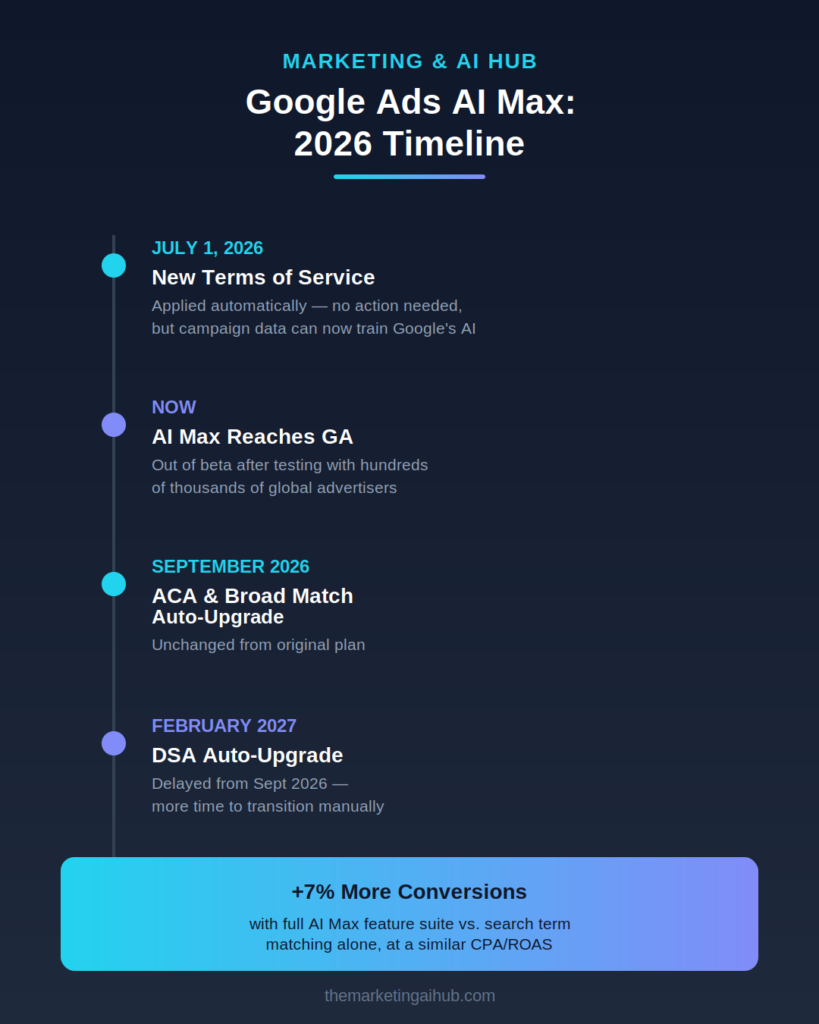 MARKETING & AI HUB

Google Ads AI Max: 2026 Timeline

JULY 1, 2026

New Terms of Service

Applied automatically — no action needed, but campaign data can now train Google's AI

NOW

AI Max Reaches GA

Out of beta after testing with hundreds of thousands of global advertisers

SEPTEMBER 2026

ACA & Broad Match Auto-Upgrade

Unchanged from original plan

FEBRUARY 2027

DSA Auto-Upgrade

Delayed from Sept 2026 — more time to transition manually

+7% More Conversions

with full AI Max feature suite vs. search term matching alone, at a similar CPA/ROAS

themarketingaihub.com